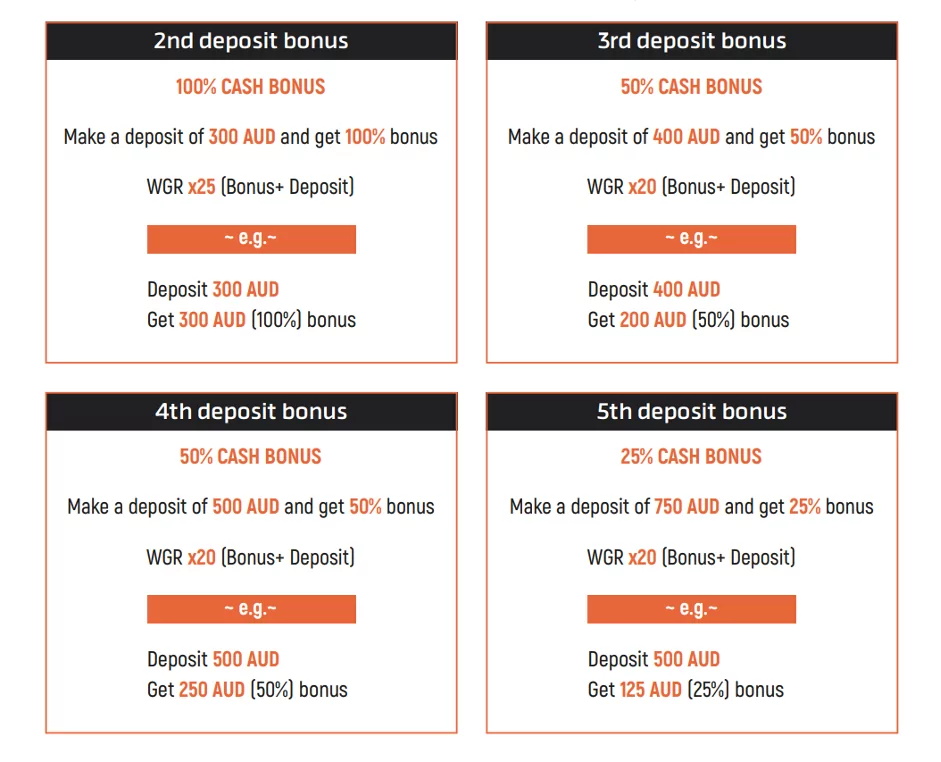 2nd deposit bonus

100% CASH BONUS

Make a deposit of 300 AUD and get 100% bonus

WGR x25 (Bonus+ Deposit)

~ e.g.~

Deposit 300 AUD
Get 300 AUD (100%) bonus

3rd deposit bonus

50% CASH BONUS

Make a deposit of 400 AUD and get 50% bonus

WGR x20 (Bonus+ Deposit)

~ e.g.~

Deposit 400 AUD
Get 200 AUD (50%) bonus

4th deposit bonus

50% CASH BONUS

Make a deposit of 500 AUD and get 50% bonus

WGR x20 (Bonus+ Deposit)

~ e.g.~

Deposit 500 AUD
Get 250 AUD (50%) bonus

5th deposit bonus

25% CASH BONUS

Make a deposit of 750 AUD and get 25% bonus

WGR x20 (Bonus+ Deposit)

~ e.g.~

Deposit 500 AUD
Get 125 AUD (25%) bonus